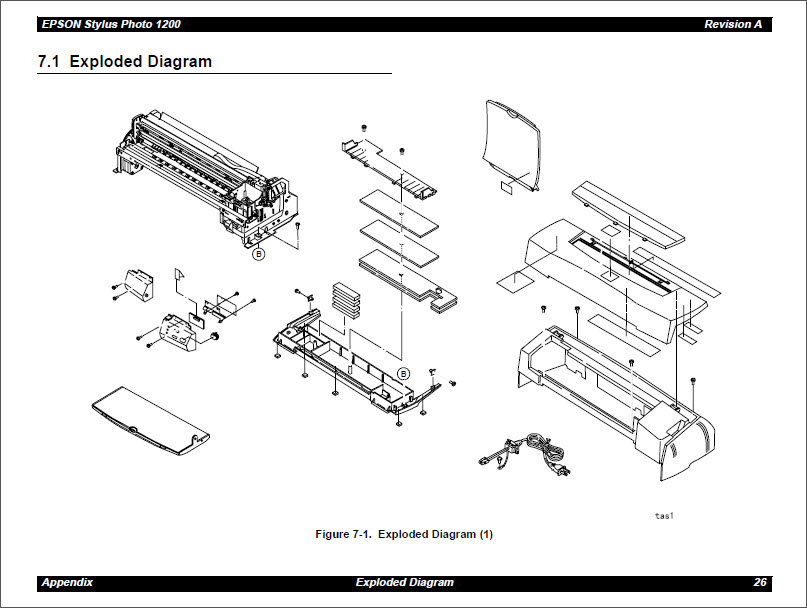 EPSON Stylus Photo 1200 Revision A

7.1 Exploded Diagram

B

B

tas1

Figure 7-1. Exploded Diagram (1)

Appendix Exploded Diagram 26